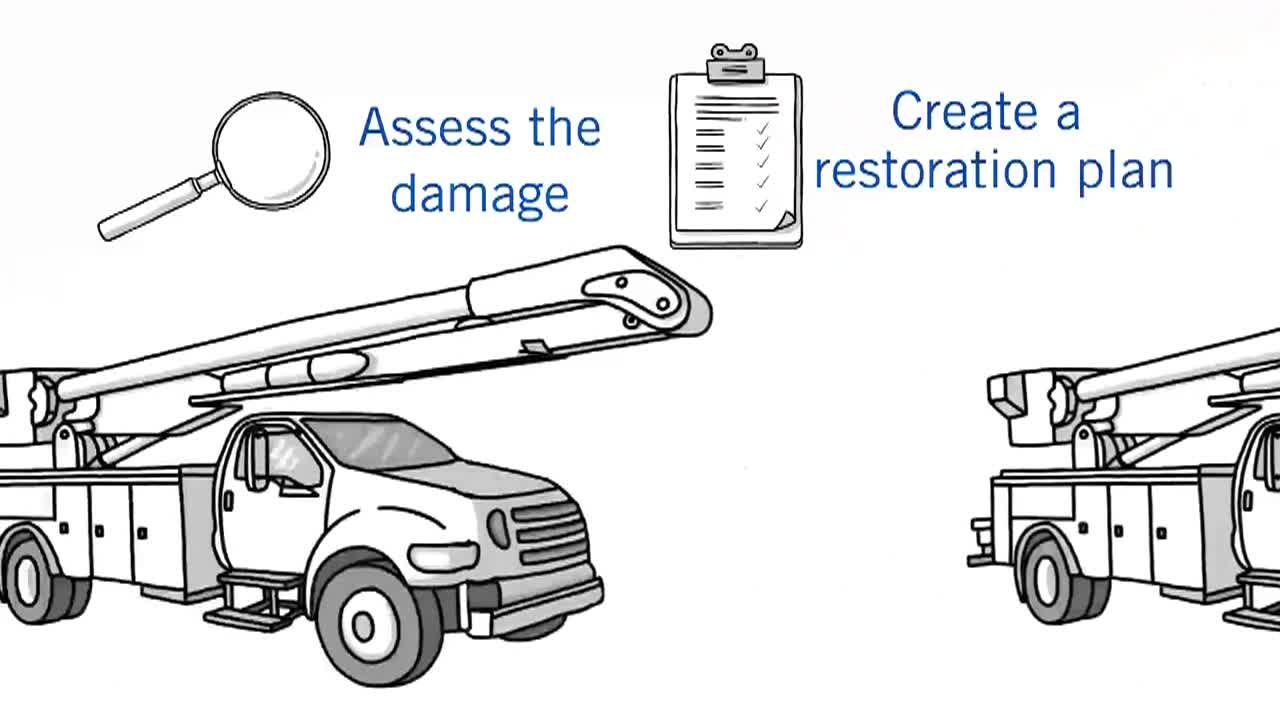 Assess the damage

Create a restoration plan